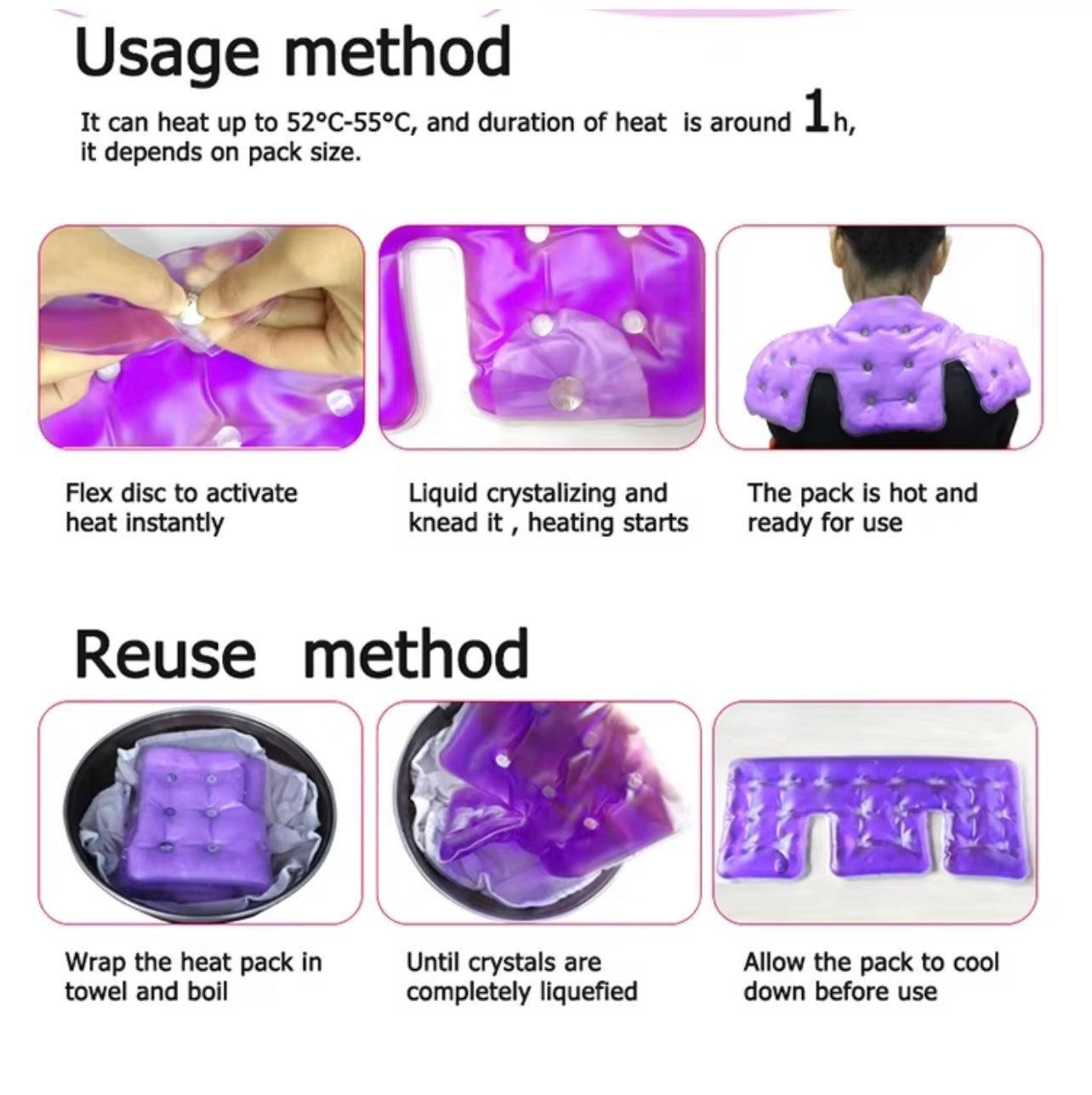 Usage method

It can heat up to 52°C-55°C, and duration of heat is around 1h, it depends on pack size.

Flex disc to activate heat instantly

Liquid crystalizing and knead it , heating starts

The pack is hot and ready for use

Reuse method

Wrap the heat pack in towel and boil

Until crystals are completely liquefied

Allow the pack to cool down before use